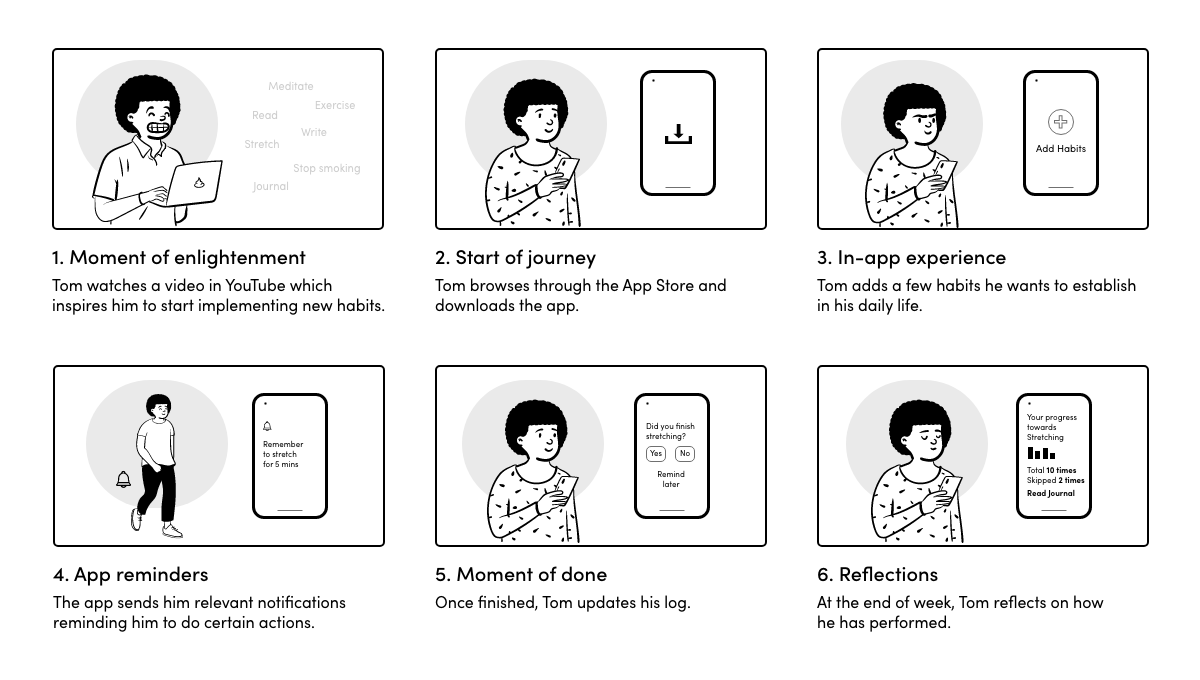 Meditate
Exercise
Read
Write
Stretch
Stop smoking
Journal

1. Moment of enlightenment
Tom watches a video in YouTube which inspires him to start implementing new habits.

2. Start of journey
Tom browses through the App Store and downloads the app.

Add Habits

3. In-app experience
Tom adds a few habits he wants to establish in his daily life.

Remember to stretch for 5 mins

4. App reminders
The app sends him relevant notifications reminding him to do certain actions.

Did you finish stretching?
Yes
No
Remind later

5. Moment of done
Once finished, Tom updates his log.

Your progress towards Stretching
Total 10 times
Skipped 2 times
Read Journal

6. Reflections
At the end of week, Tom reflects on how he has performed.